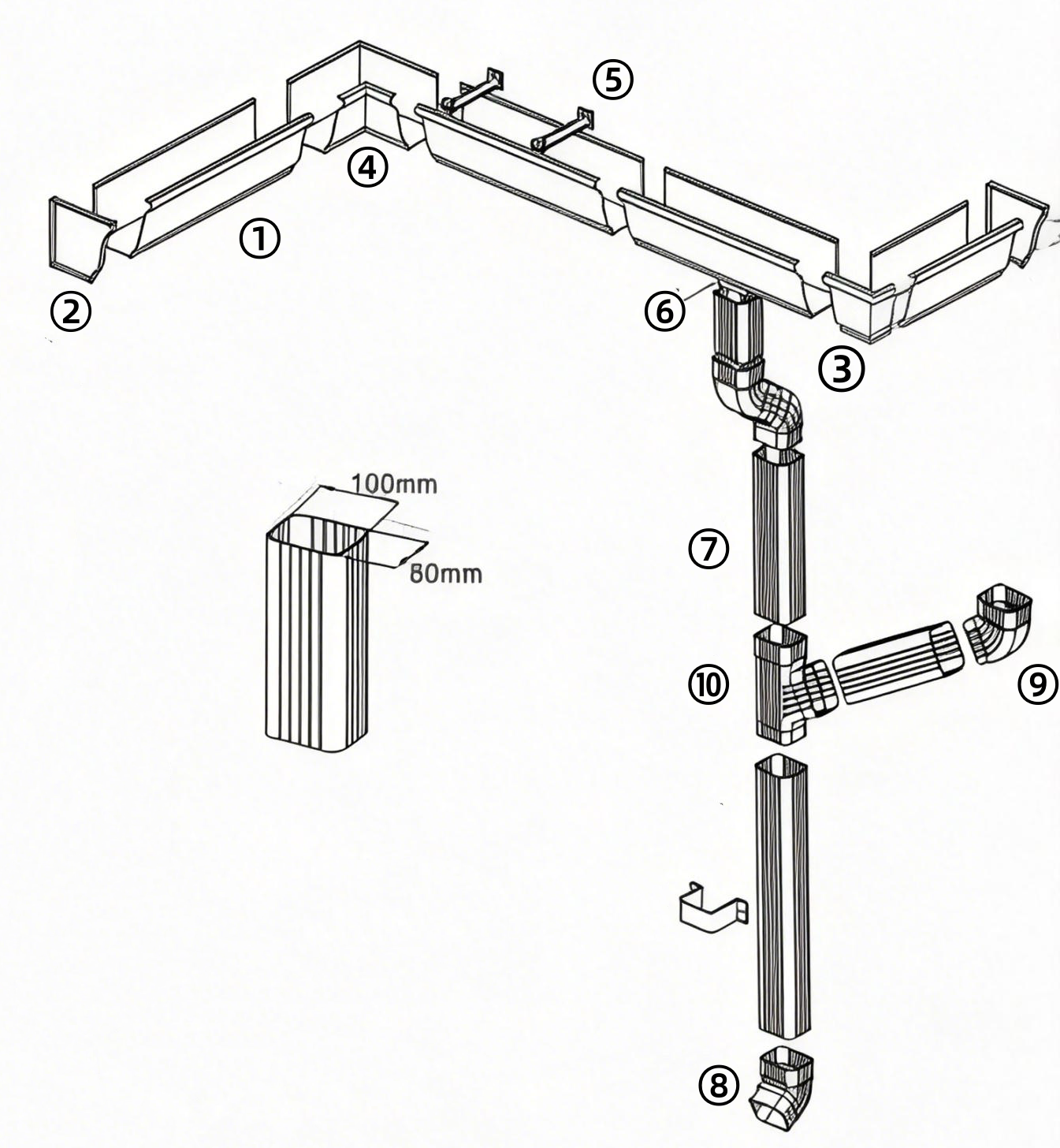 ⑤
④
①
②
⑥
③
100mm
80mm
⑦
⑩
⑨
⑧