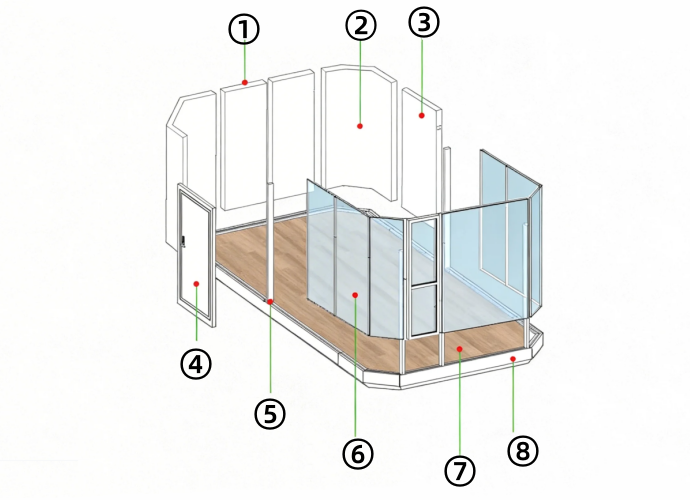 ①
②
③
④
⑤
⑥
⑦
⑧